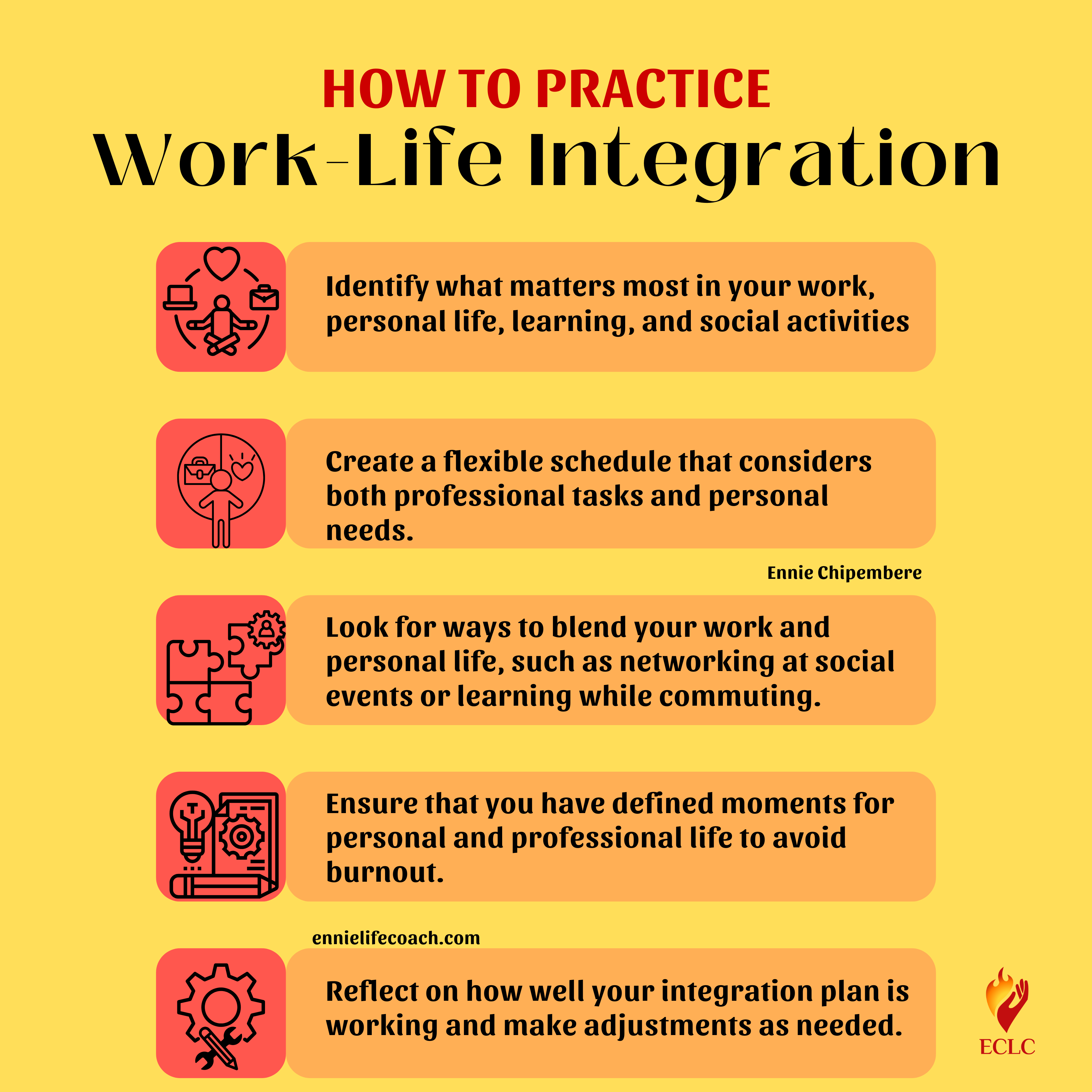 HOW TO PRACTICE
Work-Life Integration

Identify what matters most in your work, personal life, learning, and social activities

Create a flexible schedule that considers both professional tasks and personal needs.

Ennie Chipembere

Look for ways to blend your work and personal life, such as networking at social events or learning while commuting.

Ensure that you have defined moments for personal and professional life to avoid burnout.

ennielifecoach.com

Reflect on how well your integration plan is working and make adjustments as needed.

ECLC