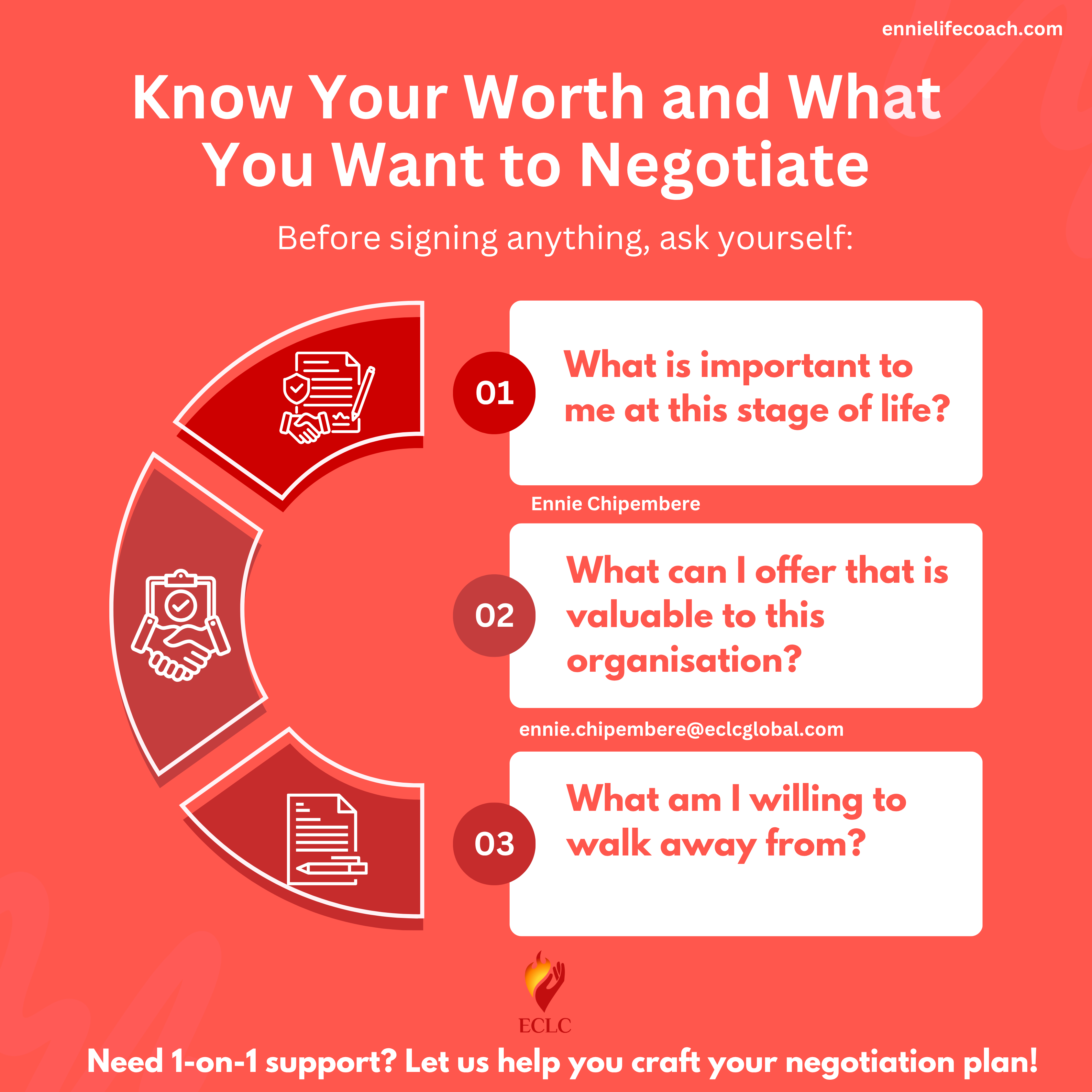 ennielifecoach.com

Know Your Worth and What You Want to Negotiate

Before signing anything, ask yourself:

01

What is important to me at this stage of life?

Ennie Chipembere

02

What can I offer that is valuable to this organisation?

ennie.chipembere@eclcglobal.com

03

What am I willing to walk away from?

ECLC

Need 1-on-1 support? Let us help you craft your negotiation plan!