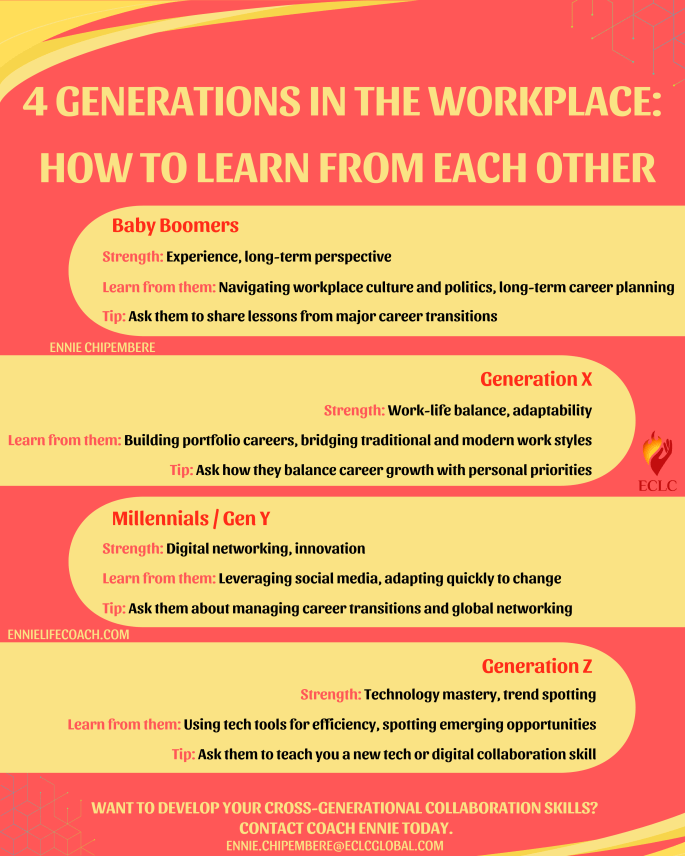 4 GENERATIONS IN THE WORKPLACE: HOW TO LEARN FROM EACH OTHER

Baby Boomers

Strength: Experience, long-term perspective

Learn from them: Navigating workplace culture and politics, long-term career planning

Tip: Ask them to share lessons from major career transitions

ENNIE CHIPEMBERE

Generation X

Strength: Work-life balance, adaptability

Learn from them: Building portfolio careers, bridging traditional and modern work styles

Tip: Ask how they balance career growth with personal priorities

ECLC

Millennials / Gen Y

Strength: Digital networking, innovation

Learn from them: Leveraging social media, adapting quickly to change

Tip: Ask them about managing career transitions and global networking

ENNIELIFECOACH.COM

Generation Z

Strength: Technology mastery, trend spotting

Learn from them: Using tech tools for efficiency, spotting emerging opportunities

Tip: Ask them to teach you a new tech or digital collaboration skill

WANT TO DEVELOP YOUR CROSS-GENERATIONAL COLLABORATION SKILLS? CONTACT COACH ENNIE TODAY.

ENNIE.CHIPEMBERE@ECLCGLOBAL.COM