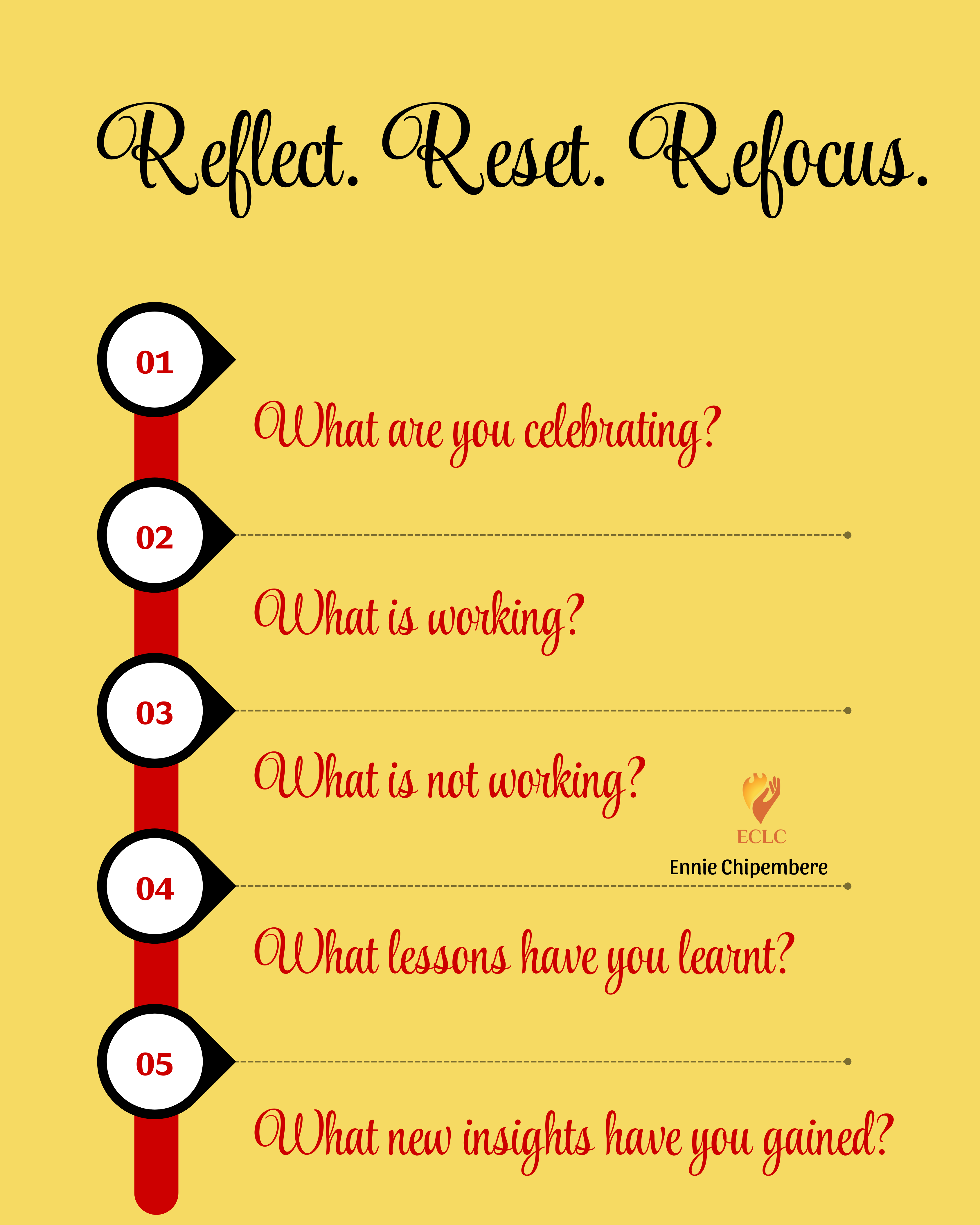 Reflect. Reset. Refocus.

01

What are you celebrating?

02

What is working?

03

What is not working?

ECLC

Ennie Chipembere

04

What lessons have you learnt?

05

What new insights have you gained?